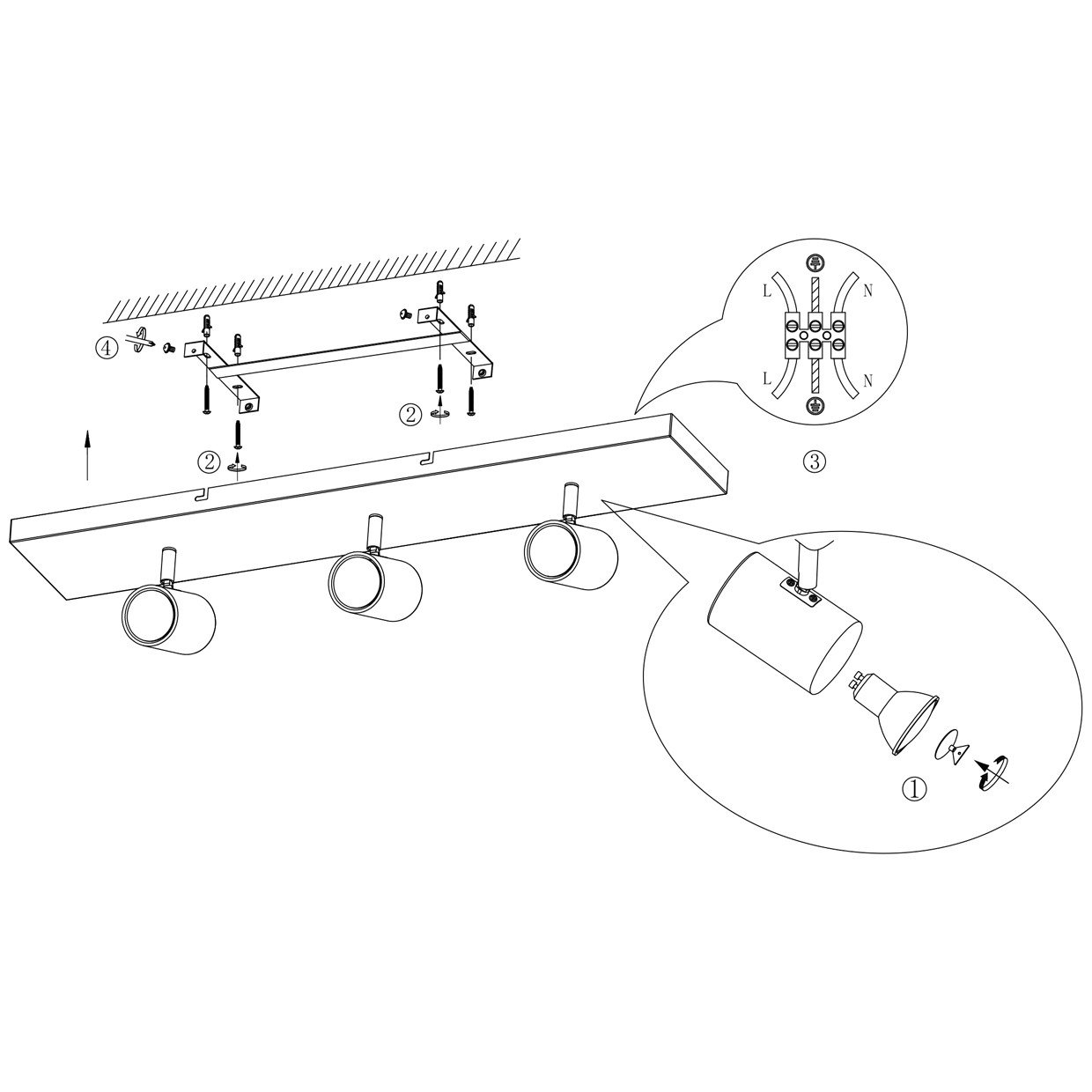 ④
②
②
L
N
L
N
③
①