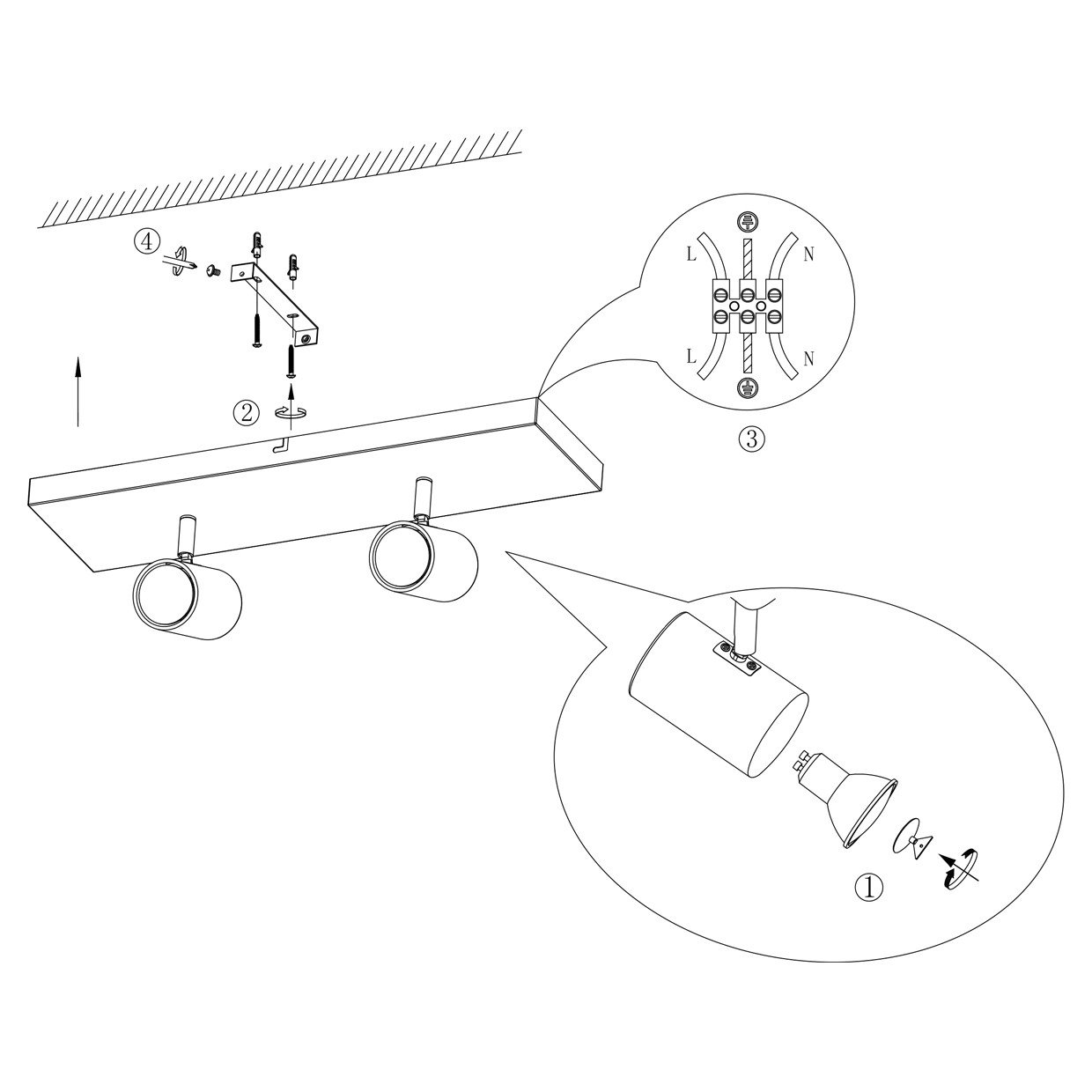 ④

②

L
N
L
N

③

①