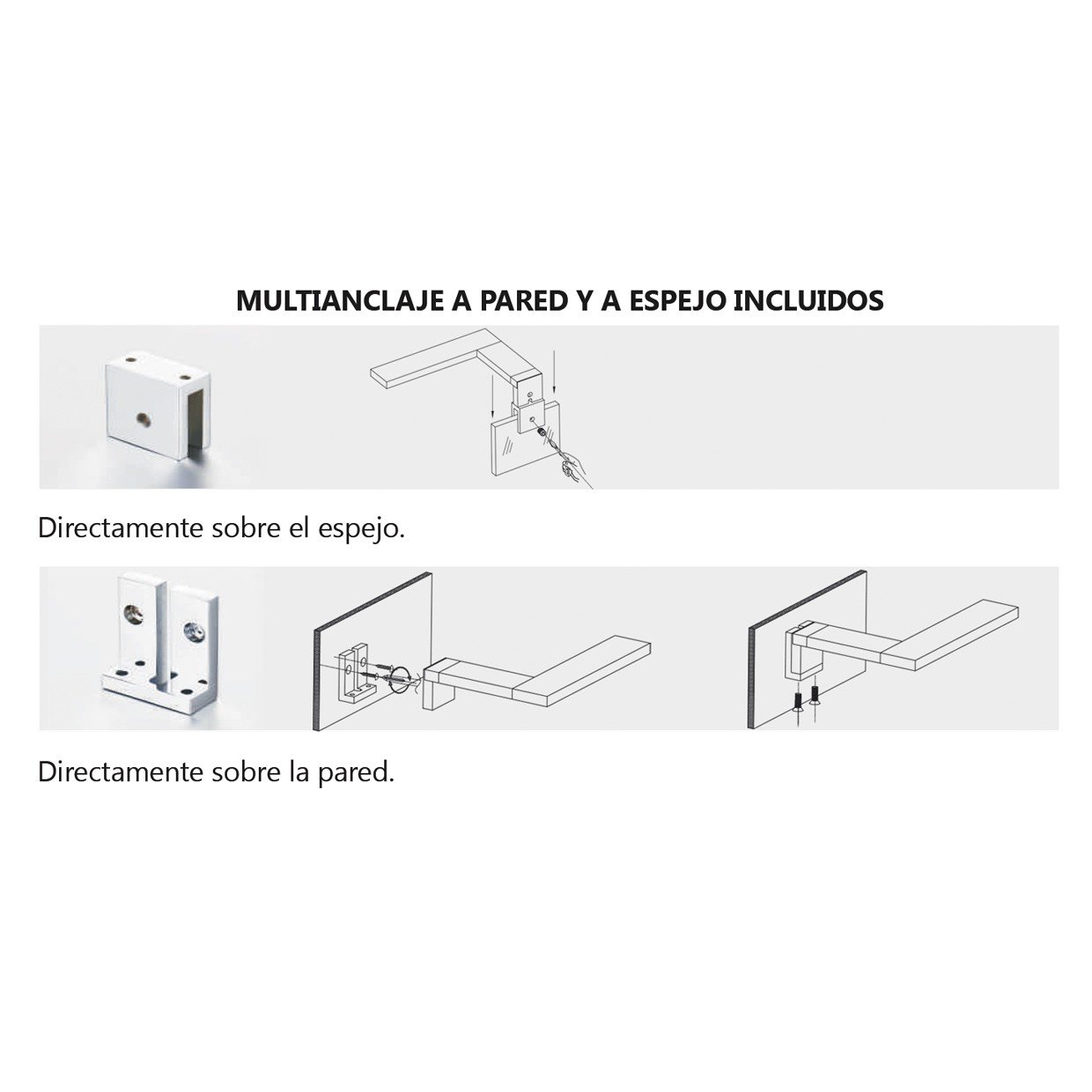 MULTIANCLAJE A PARED Y A ESPEJO INCLUIDOS

Directamente sobre el espejo.

Directamente sobre la pared.