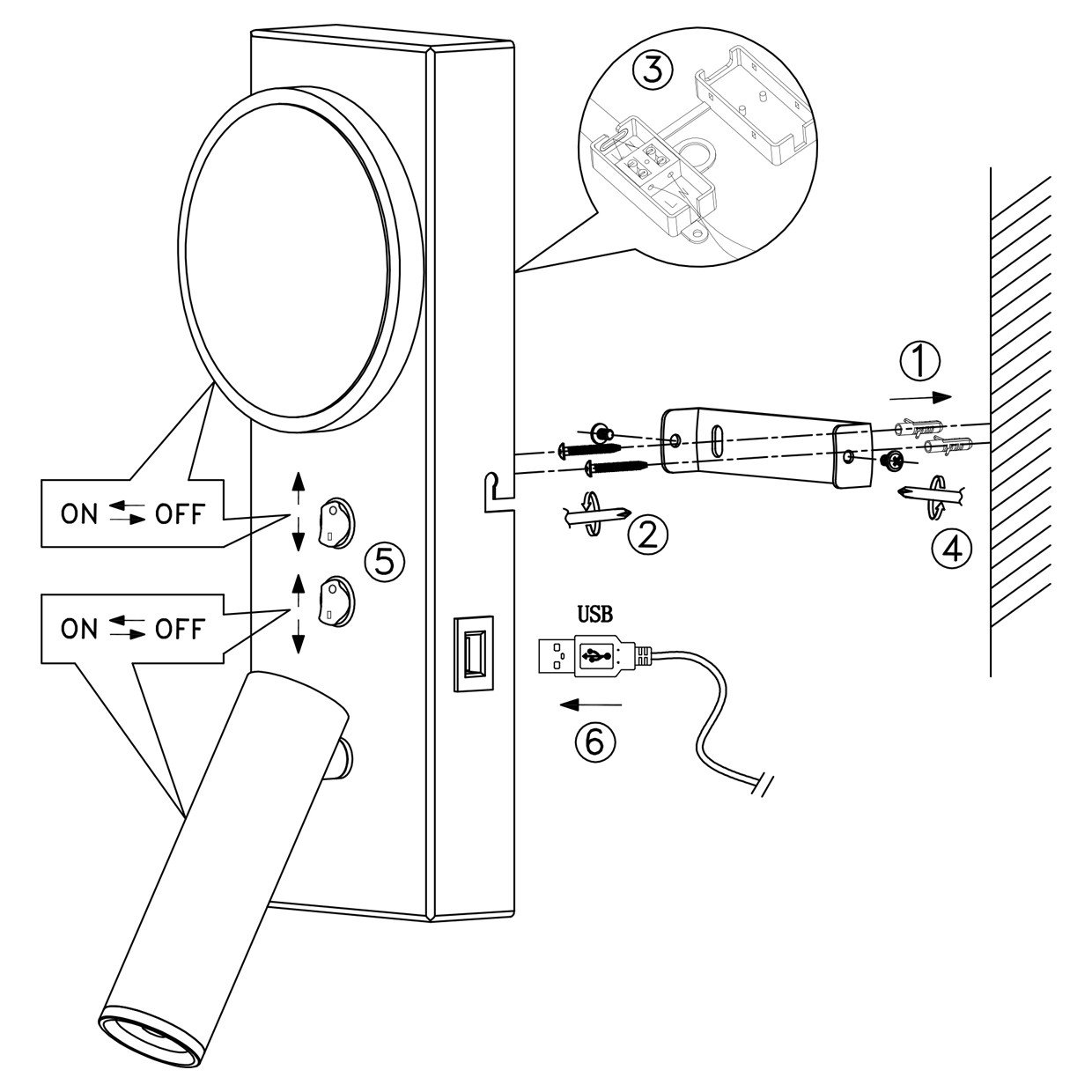 ③

①

ON ⇄ OFF

②

④

⑤

ON ⇄ OFF

USB

⑥